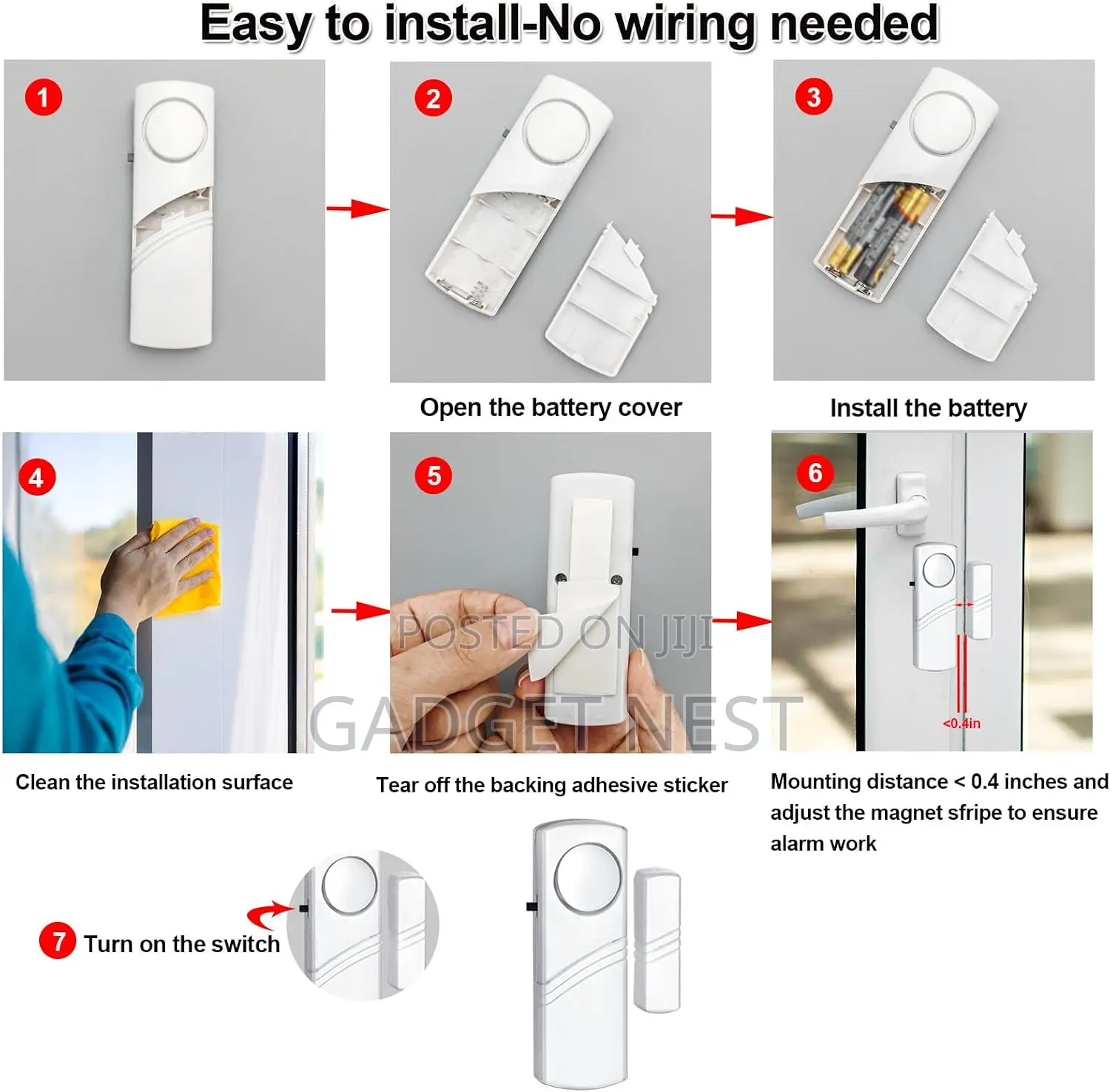 Easy to install-No wiring needed

1

2

3

Open the battery cover

Install the battery

4

5

6

POSTED ON JIJI

GADGET NEST

<0.4in

Clean the installation surface

Tear off the backing adhesive sticker

Mounting distance < 0.4 inches and adjust the magnet sfripe to ensure alarm work

7 Turn on the switch