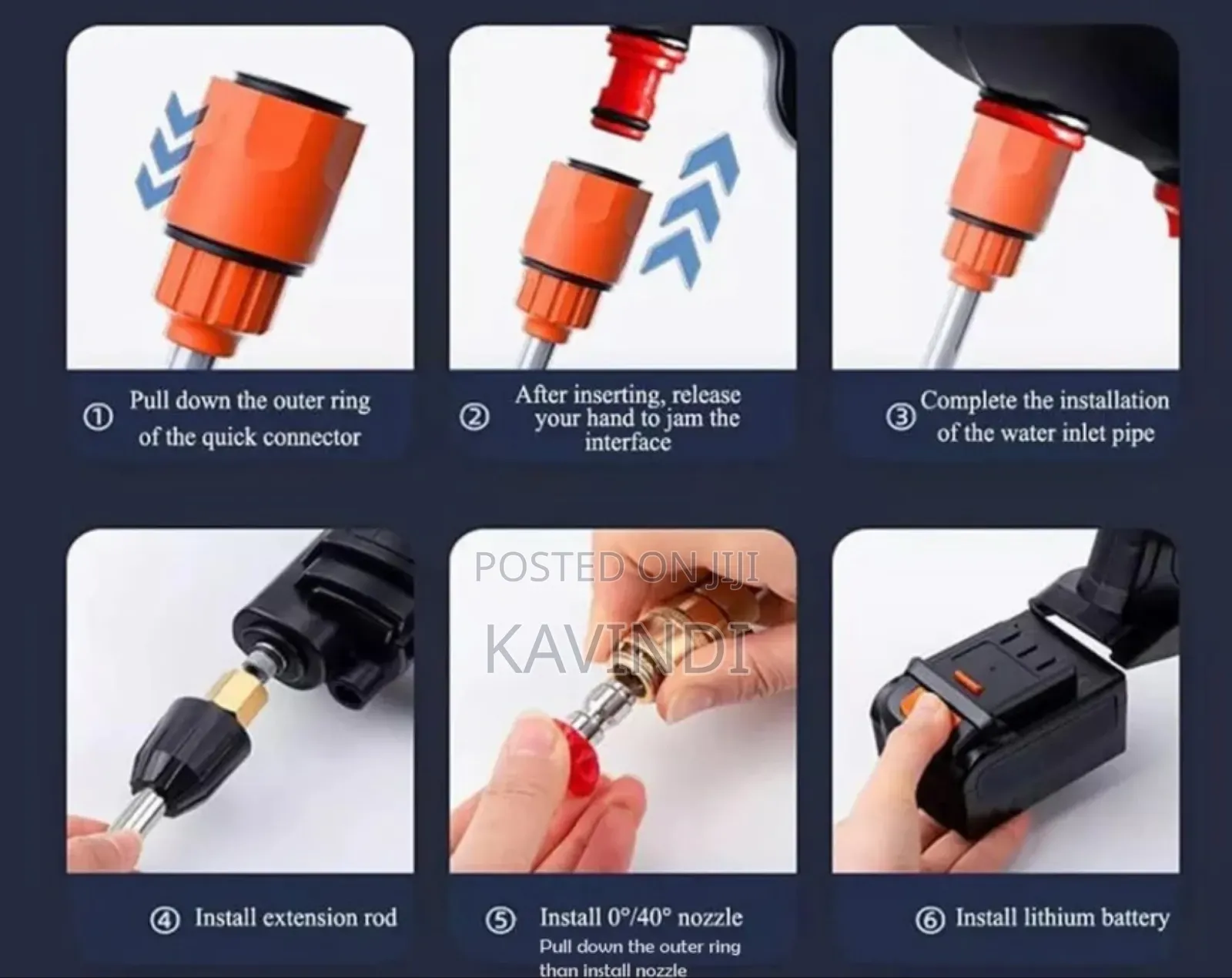 ① Pull down the outer ring of the quick connector

② After inserting, release your hand to jam the interface

③ Complete the installation of the water inlet pipe

POSTED ON JIJI
KAVINDI

④ Install extension rod

⑤ Install 0°/40° nozzle
Pull down the outer ring than install nozzle

⑥ Install lithium battery